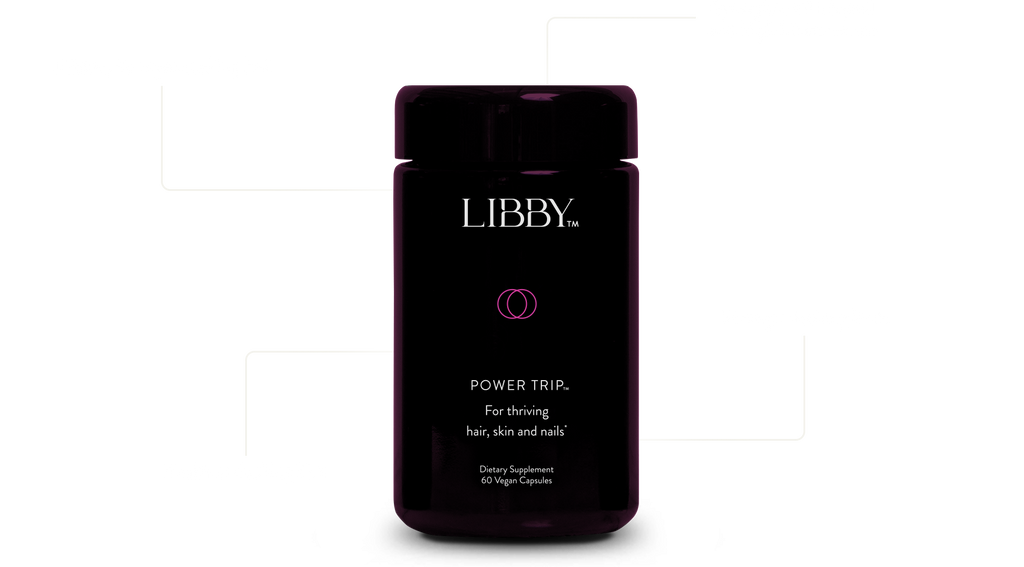 LIBBY™

POWER TRIP™
For thriving
hair, skin and nails*

Dietary Supplement
60 Vegan Capsules